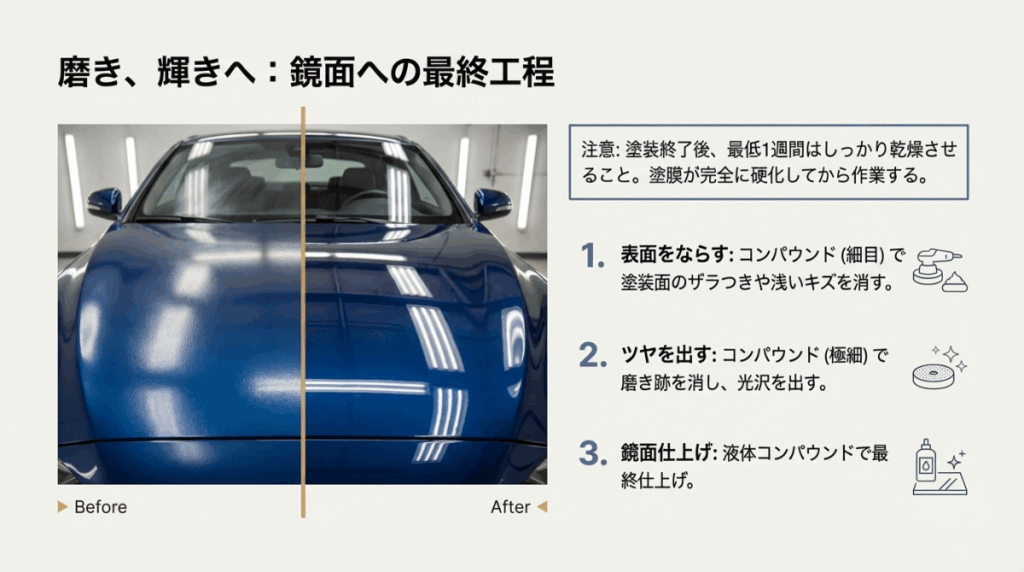 磨き、輝きへ：鏡面への最終工程

Before

After

注意: 塗装終了後、最低1週間はしっかり乾燥させること。塗膜が完全に硬化してから作業する。

1. 表面をならす: コンパウンド (細目) で塗装面のザラつきや浅いキズを消す。

2. ツヤを出す: コンパウンド (極細) で磨き跡を消し、光沢を出す。

3. 鏡面仕上げ: 液体コンパウンドで最終仕上げ。