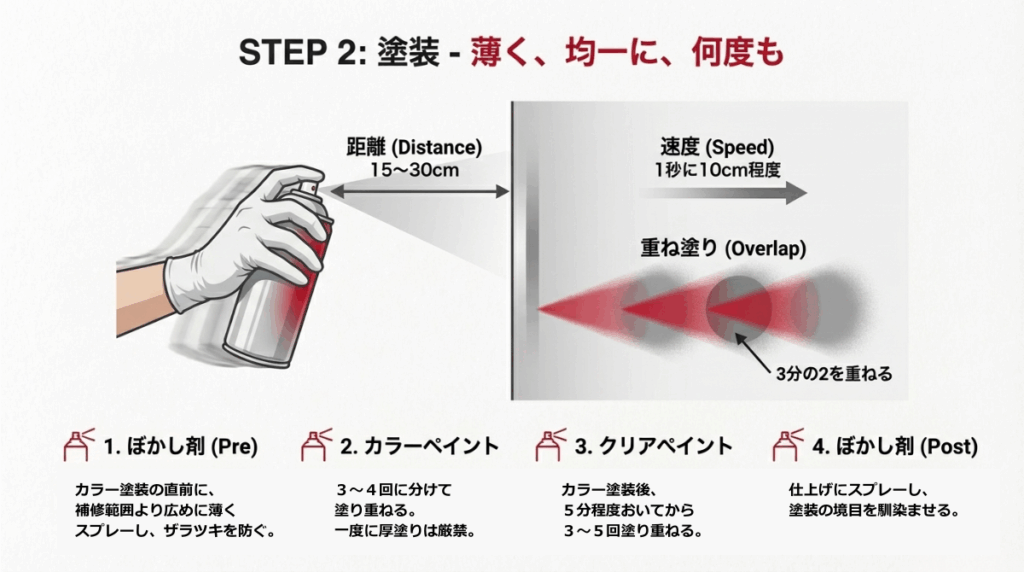 STEP 2: 塗装 - 薄く、均一に、何度も

距離 (Distance)
15〜30cm

速度 (Speed)
1秒に10cm程度

重ね塗り (Overlap)

3分の2を重ねる

1. ぼかし剤 (Pre)

カラー塗装の直前に、補修範囲より広めに薄くスプレーし、ザラツキを防ぐ。

2. カラーペイント

３〜４回に分けて塗り重ねる。一度に厚塗りは厳禁。

3. クリアペイント

カラー塗装後、５分程度おいてから３〜５回塗り重ねる。

4. ぼかし剤 (Post)

仕上げにスプレーし、塗装の境目を馴染ませる。