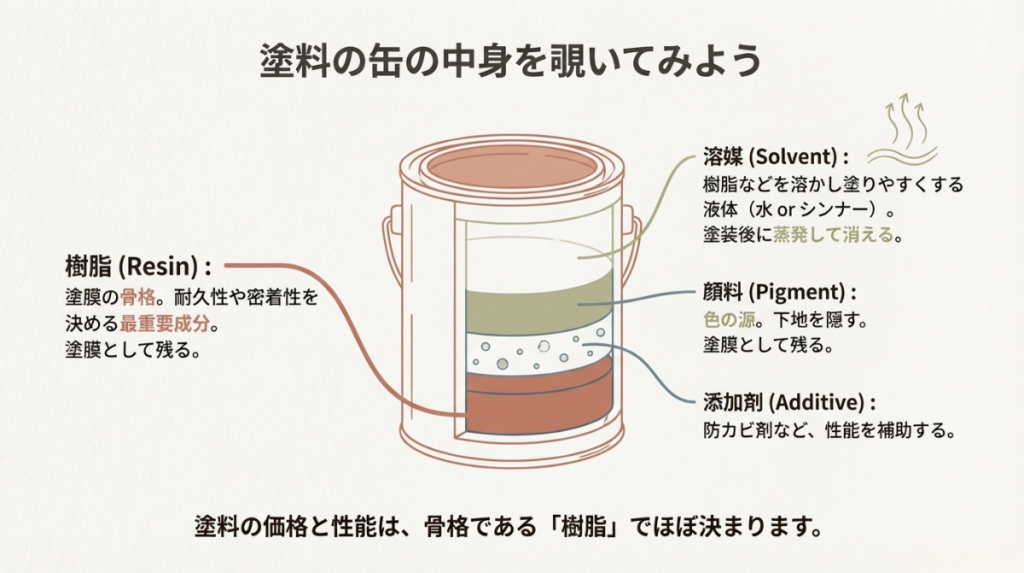 塗料の缶の中身を覗いてみよう

樹脂 (Resin) :
塗膜の骨格。耐久性や密着性を決める最重要成分。
塗膜として残る。

溶媒 (Solvent) :
樹脂などを溶かし塗りやすくする液体（水 or シンナー）。
塗装後に蒸発して消える。

顔料 (Pigment) :
色の源。下地を隠す。
塗膜として残る。

添加剤 (Additive) :
防カビ剤など、性能を補助する。

塗料の価格と性能は、骨格である「樹脂」でほぼ決まります。